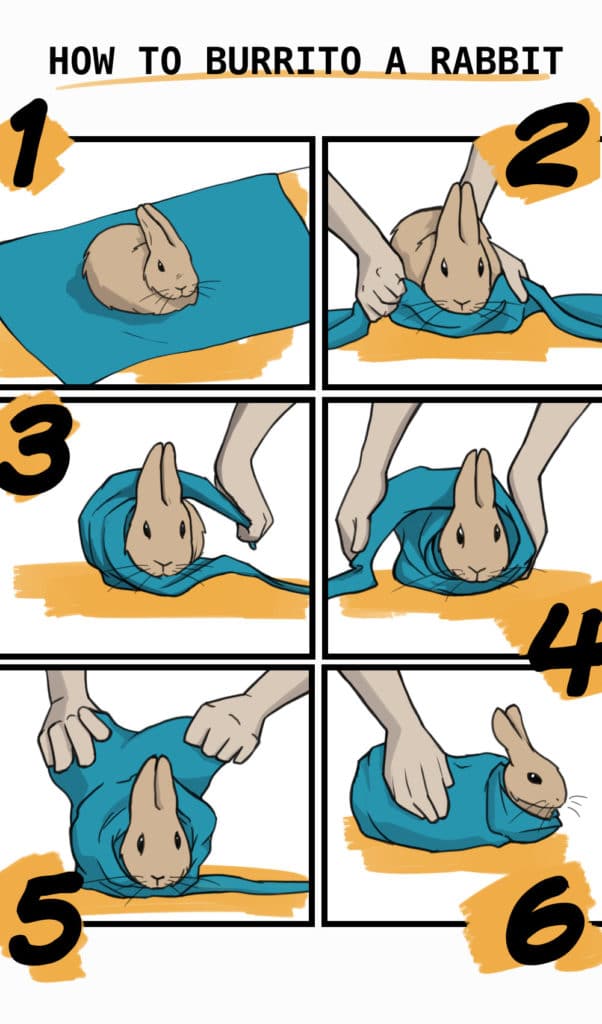 HOW TO BURRITO A RABBIT

1

2

3

4

5

6